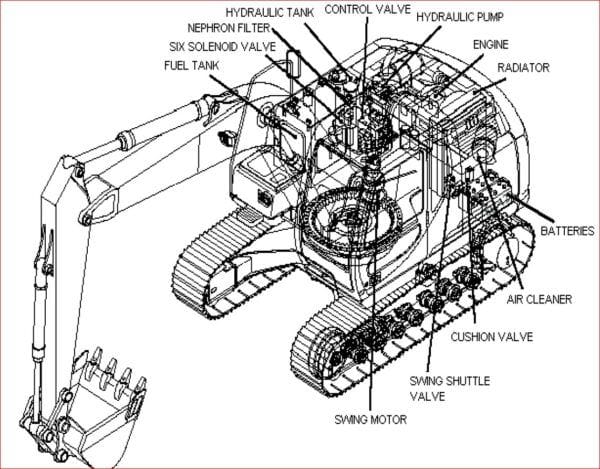 HYDRAULIC TANK
CONTROL VALVE
HYDRAULIC PUMP
NEPHRON FILTER
SIX SOLENOID VALVE
ENGINE
FUEL TANK
RADIATOR
BATTERIES
AIR CLEANER
CUSHION VALVE
SWING SHUTTLE VALVE
SWING MOTOR