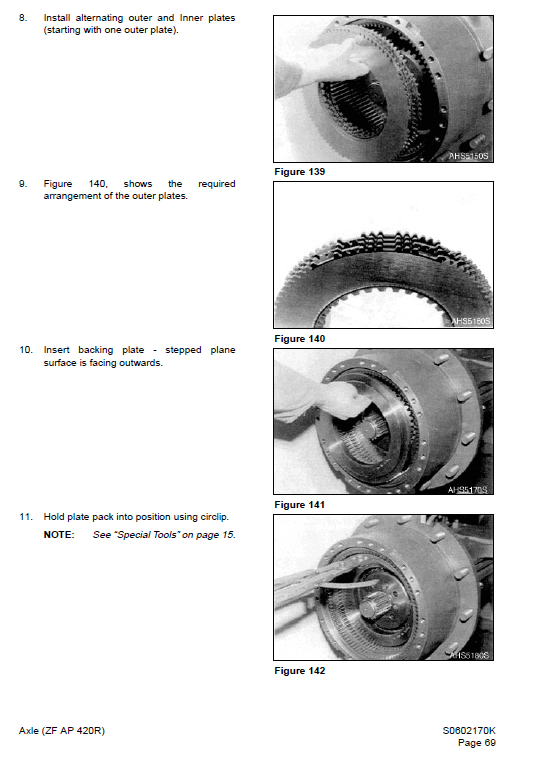 8. Install alternating outer and Inner plates (starting with one outer plate).

AHS5150S

Figure 139

9. Figure 140, shows the required arrangement of the outer plates.

AHS5160S

Figure 140

10. Insert backing plate - stepped plane surface is facing outwards.

AHS5170S

Figure 141

11. Hold plate pack into position using circlip.

NOTE: See "Special Tools" on page 15.

AHS5180S

Figure 142

Axle (ZF AP 420R)

S0602170K
Page 69