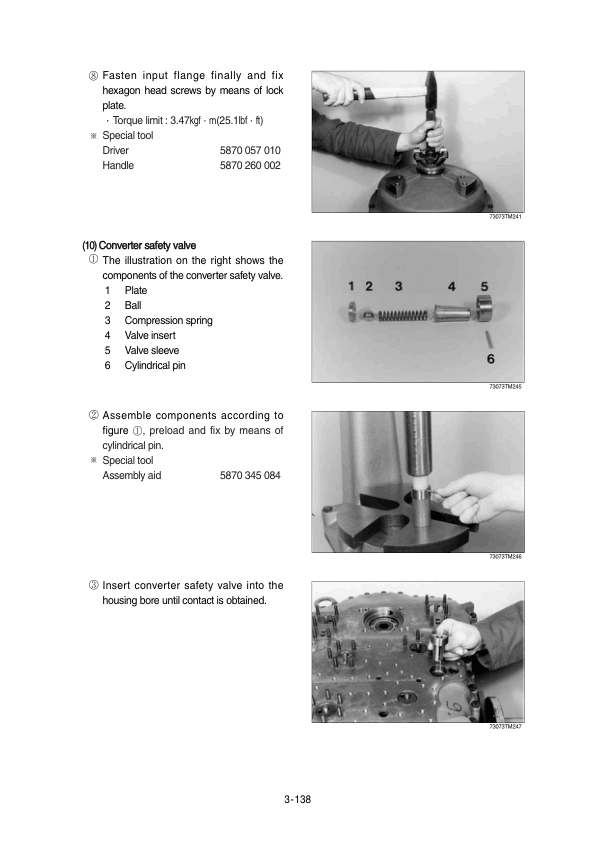 ⑧ Fasten input flange finally and fix hexagon head screws by means of lock plate.

· Torque limit : 3.47kgf · m(25.1lbf · ft)

※ Special tool

Driver 5870 057 010

Handle 5870 260 002

73073TM241

(10) Converter safety valve

① The illustration on the right shows the components of the converter safety valve.

1 Plate
2 Ball
3 Compression spring
4 Valve insert
5 Valve sleeve
6 Cylindrical pin

1 2 3 4 5

6

73073TM245

② Assemble components according to figure ①, preload and fix by means of cylindrical pin.

※ Special tool

Assembly aid 5870 345 084

73073TM246

③ Insert converter safety valve into the housing bore until contact is obtained.

73073TM247

3-138