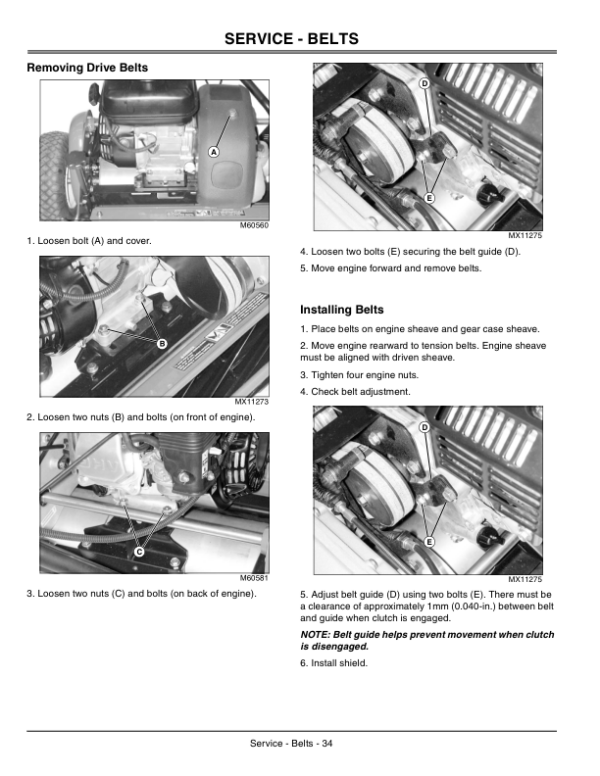 SERVICE - BELTS

Removing Drive Belts

A

M60560

1. Loosen bolt (A) and cover.

B

MX11273

2. Loosen two nuts (B) and bolts (on front of engine).

C

M60581

3. Loosen two nuts (C) and bolts (on back of engine).

D

E

MX11275

4. Loosen two bolts (E) securing the belt guide (D).

5. Move engine forward and remove belts.

Installing Belts

1. Place belts on engine sheave and gear case sheave.

2. Move engine rearward to tension belts. Engine sheave must be aligned with driven sheave.

3. Tighten four engine nuts.

4. Check belt adjustment.

D

E

MX11275

5. Adjust belt guide (D) using two bolts (E). There must be a clearance of approximately 1mm (0.040-in.) between belt and guide when clutch is engaged.

NOTE: Belt guide helps prevent movement when clutch is disengaged.

6. Install shield.

Service - Belts - 34