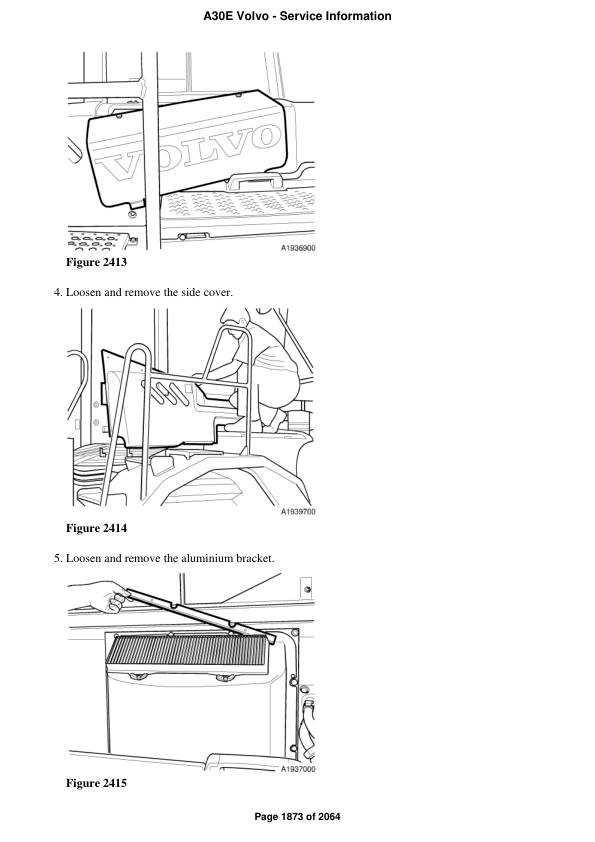 A30E Volvo - Service Information

VOLVO

A1936900

Figure 2413

4. Loosen and remove the side cover.

A1939700

Figure 2414

5. Loosen and remove the aluminium bracket.

A1937000

Figure 2415

Page 1873 of 2064